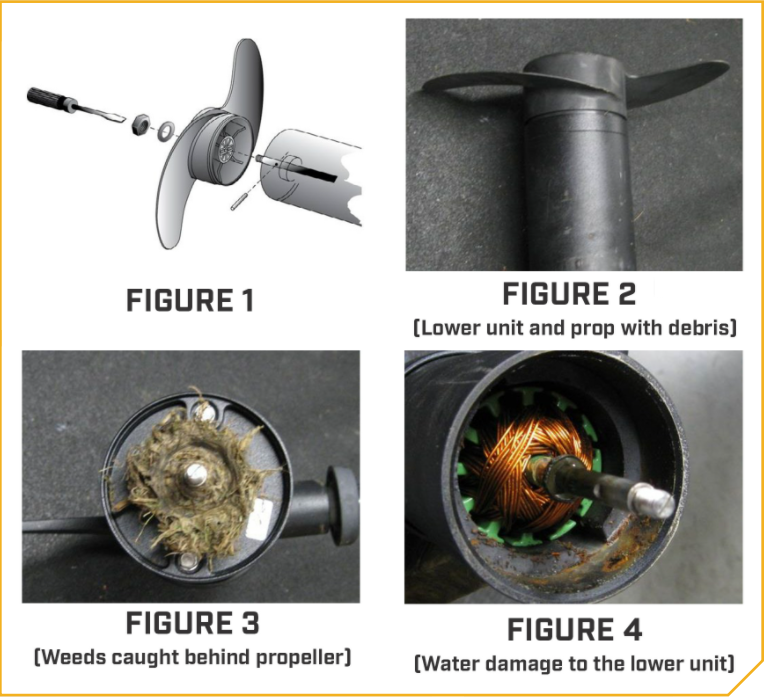 FIGURE 1

FIGURE 2
(Lower unit and prop with debris)

FIGURE 3
(Weeds caught behind propeller)

FIGURE 4
(Water damage to the lower unit)