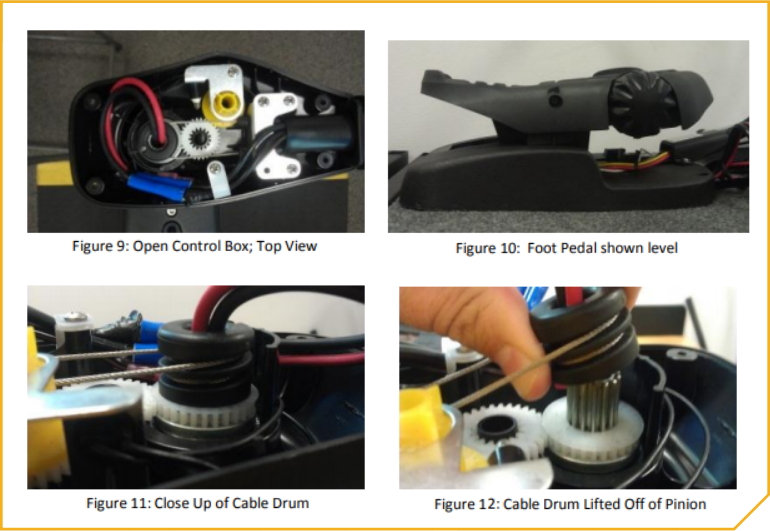 Figure 9: Open Control Box; Top View

Figure 10:  Foot Pedal shown level

Figure 11: Close Up of Cable Drum

Figure 12: Cable Drum Lifted Off of Pinion