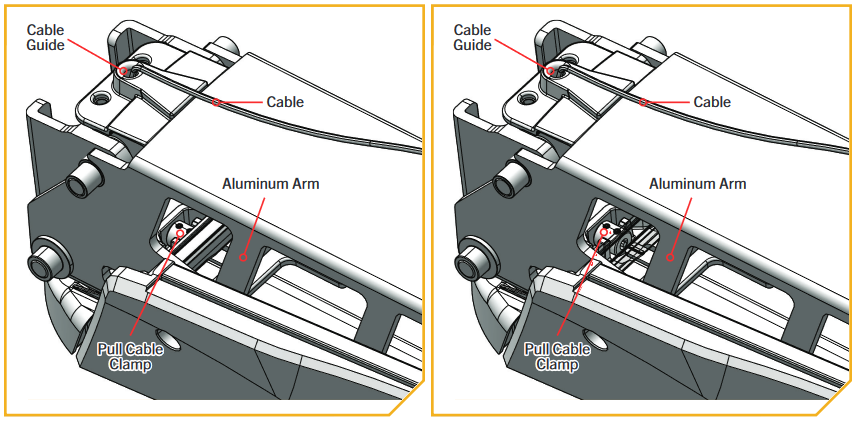 Cable Guide

Cable

Aluminum Arm

Pull Cable Clamp

Cable Guide

Cable

Aluminum Arm

Pull Cable Clamp