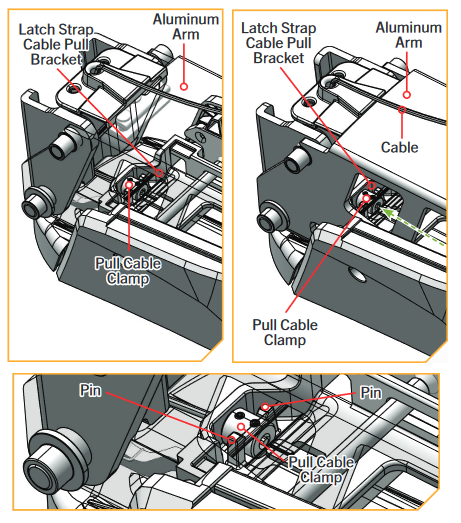 Latch Strap Cable Pull Bracket

Aluminum Arm

Pull Cable Clamp

Latch Strap Cable Pull Bracket

Aluminum Arm

Cable

Pull Cable Clamp

Pin

Pin

Pull Cable Clamp