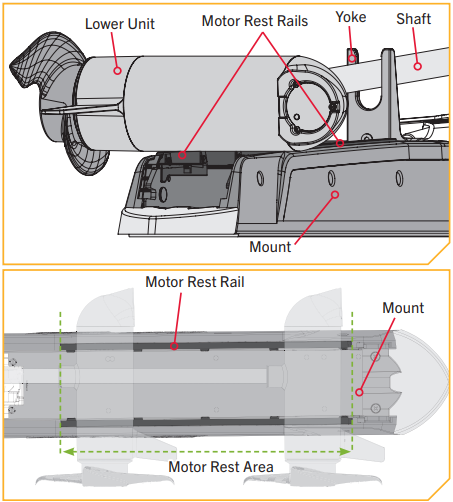 Lower Unit
Motor Rest Rails
Yoke
Shaft
Mount

Motor Rest Rail
Mount
Motor Rest Area