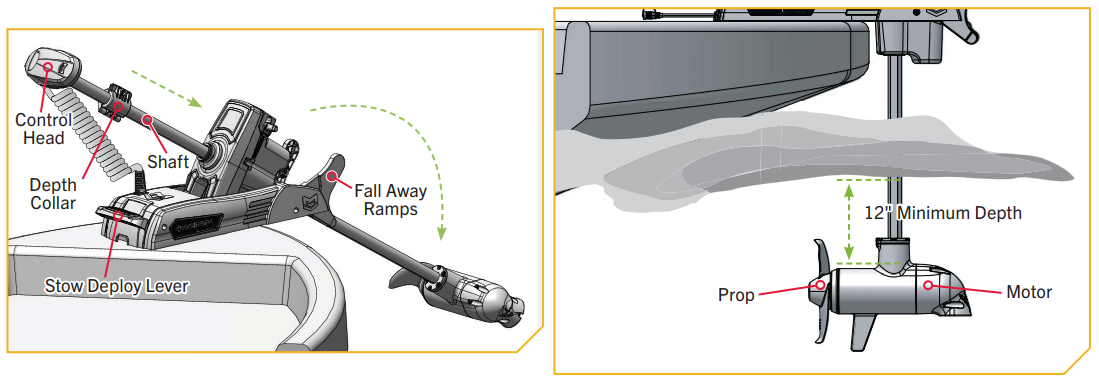 Control Head
Depth Collar
Shaft
Fall Away Ramps
Stow Deploy Lever

12" Minimum Depth
Prop
Motor