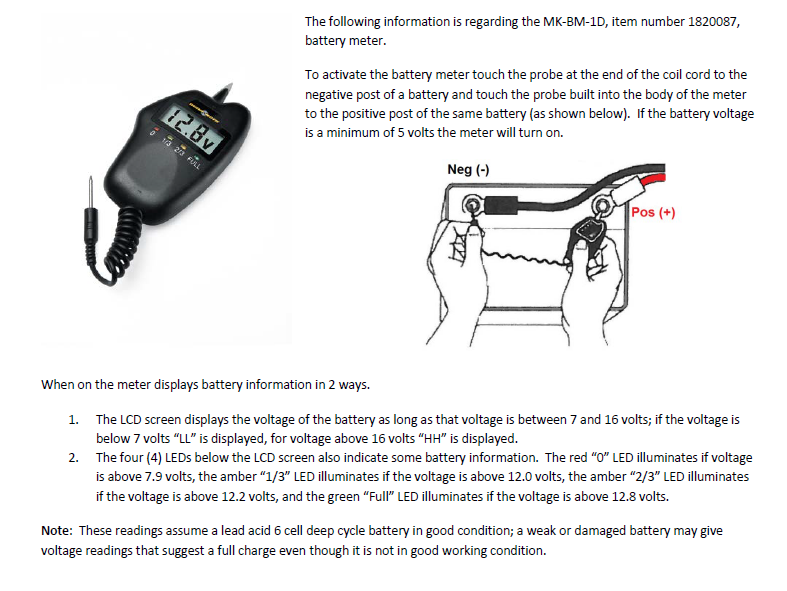 12.8v
0 1/3 2/3 FULL

The following information is regarding the MK-BM-1D, item number 1820087, battery meter.

To activate the battery meter touch the probe at the end of the coil cord to the negative post of a battery and touch the probe built into the body of the meter to the positive post of the same battery (as shown below). If the battery voltage is a minimum of 5 volts the meter will turn on.

Neg (-)
Pos (+)

When on the meter displays battery information in 2 ways.

1. The LCD screen displays the voltage of the battery as long as that voltage is between 7 and 16 volts; if the voltage is below 7 volts "LL" is displayed, for voltage above 16 volts "HH" is displayed.
2. The four (4) LEDs below the LCD screen also indicate some battery information. The red "0" LED illuminates if voltage is above 7.9 volts, the amber "1/3" LED illuminates if the voltage is above 12.0 volts, the amber "2/3" LED illuminates if the voltage is above 12.2 volts, and the green "Full" LED illuminates if the voltage is above 12.8 volts.

Note: These readings assume a lead acid 6 cell deep cycle battery in good condition; a weak or damaged battery may give voltage readings that suggest a full charge even though it is not in good working condition.