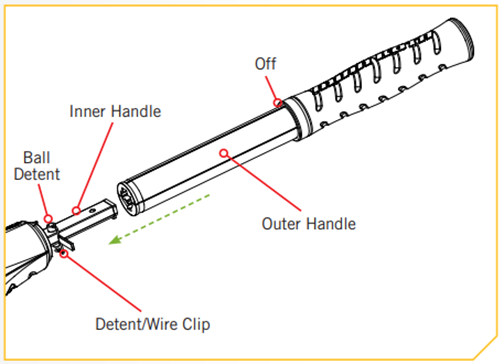 Off

Inner Handle

Ball Detent

Outer Handle

Detent/Wire Clip