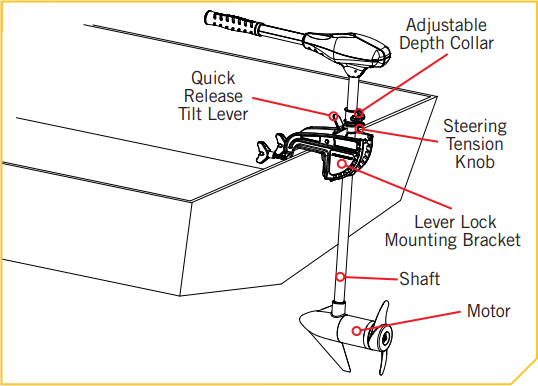 Adjustable Depth Collar

Quick Release Tilt Lever

Steering Tension Knob

Lever Lock Mounting Bracket

Shaft

Motor