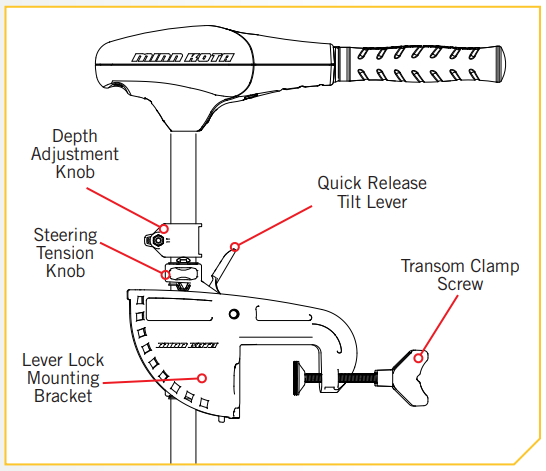 MINN KOTA

Depth Adjustment Knob

Quick Release Tilt Lever

Steering Tension Knob

Transom Clamp Screw

MINN KOTA

Lever Lock Mounting Bracket