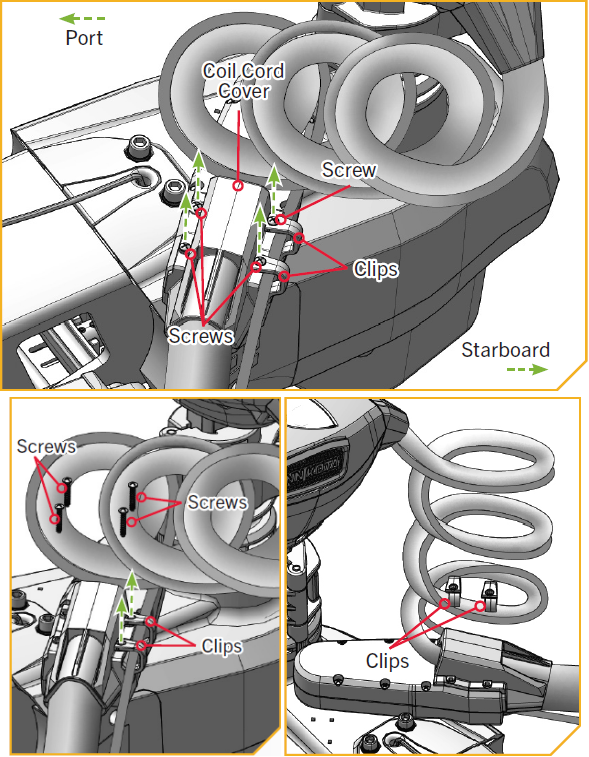 Port

Coil Cord Cover

Screw

Clips

Screws

Starboard

Screws

Screws

Clips

MINN KOTA

Clips