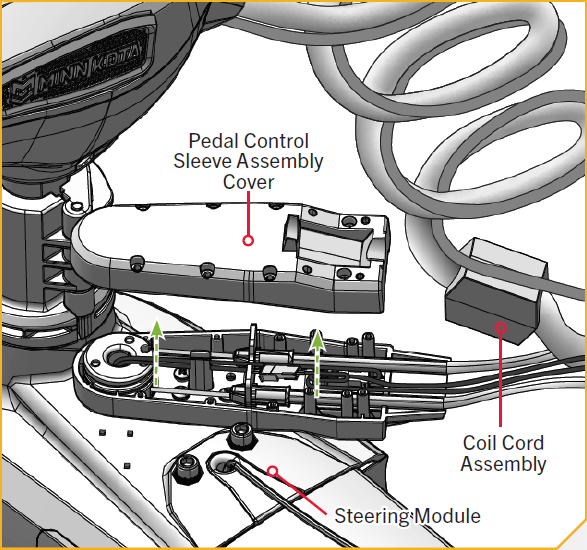 MINN KOTA

Pedal Control Sleeve Assembly Cover

Coil Cord Assembly

Steering Module