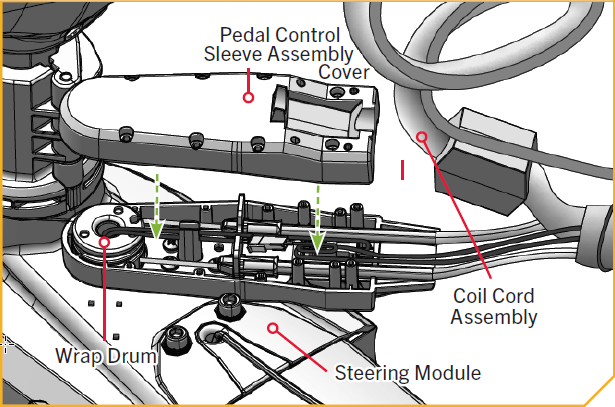 Pedal Control Sleeve Assembly Cover

Coil Cord Assembly

Wrap Drum

Steering Module