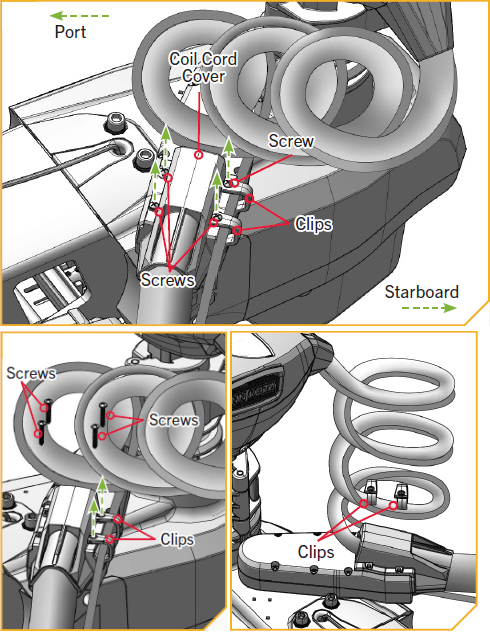 Port

Coil Cord Cover

Screw

Clips

Screws

Starboard

Screws

Screws

Clips

Clips