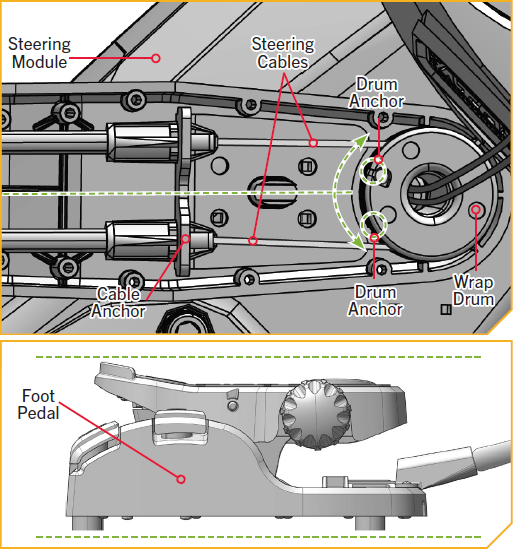 Steering Module

Steering Cables

Drum Anchor

Cable Anchor

Drum Anchor

Wrap Drum

Foot Pedal