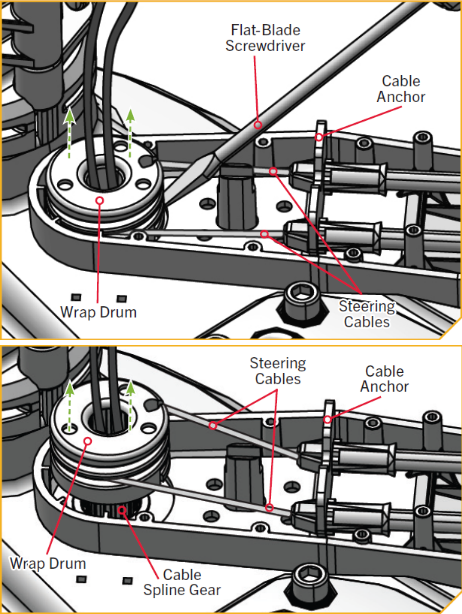 Flat-Blade Screwdriver

Cable Anchor

Wrap Drum

Steering Cables

Steering Cables

Cable Anchor

Wrap Drum

Cable Spline Gear