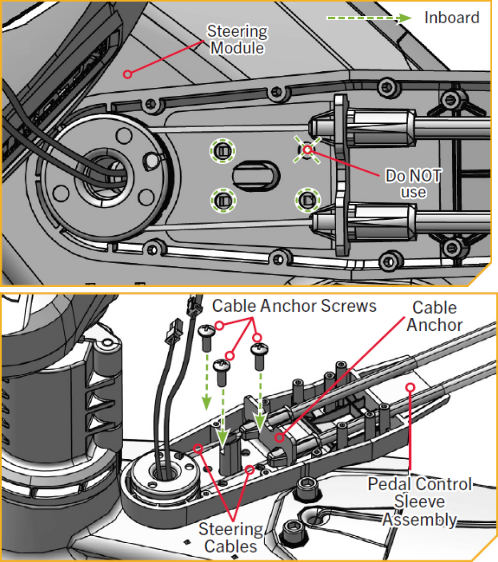 Inboard

Steering Module

Do NOT use

Cable Anchor Screws

Cable Anchor

Pedal Control Sleeve Assembly

Steering Cables