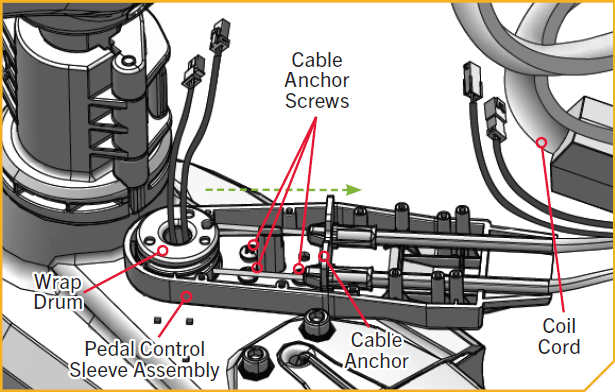 Cable Anchor Screws

Wrap Drum

Pedal Control Sleeve Assembly

Cable Anchor

Coil Cord