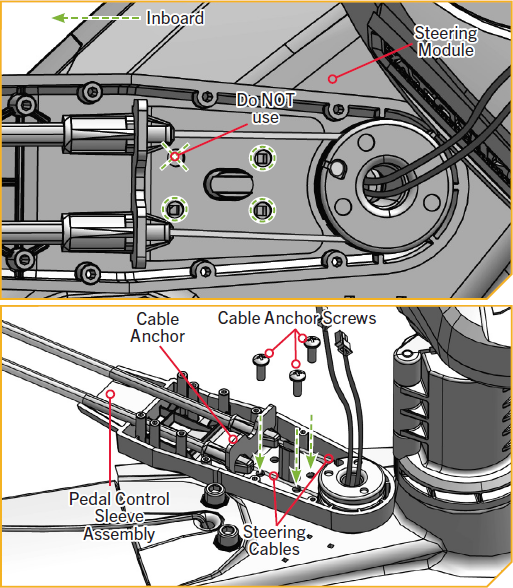 Inboard

Steering Module

Do NOT use

Cable Anchor

Cable Anchor Screws

Pedal Control Sleeve Assembly

Steering Cables