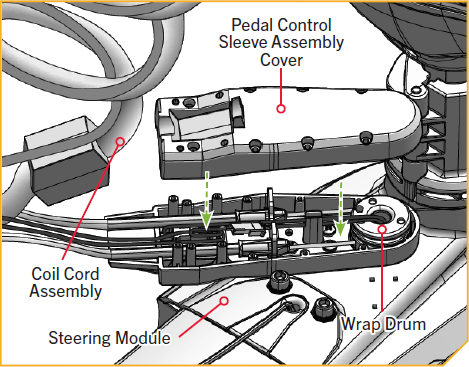 Pedal Control Sleeve Assembly Cover

Coil Cord Assembly

Steering Module

Wrap Drum