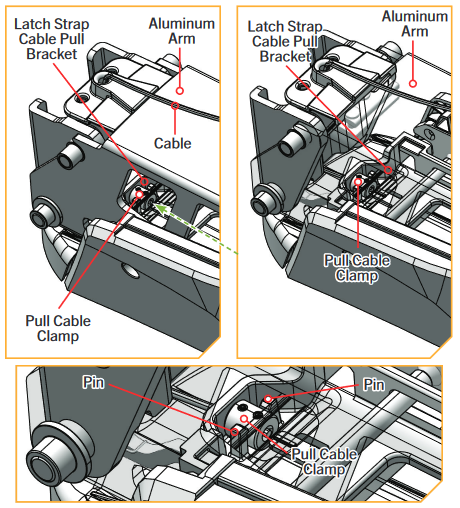 Latch Strap Cable Pull Bracket

Aluminum Arm

Cable

Pull Cable Clamp

Latch Strap Cable Pull Bracket

Aluminum Arm

Pull Cable Clamp

Pin

Pin

Pull Cable Clamp