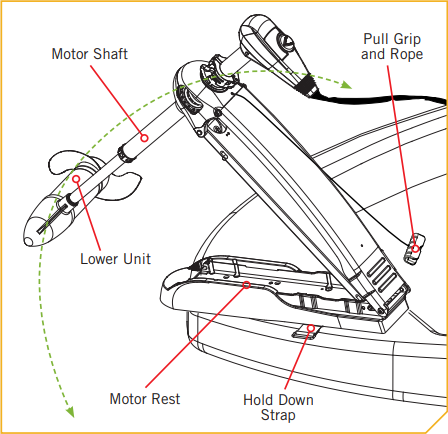 Motor Shaft

Pull Grip and Rope

Lower Unit

Motor Rest

Hold Down Strap