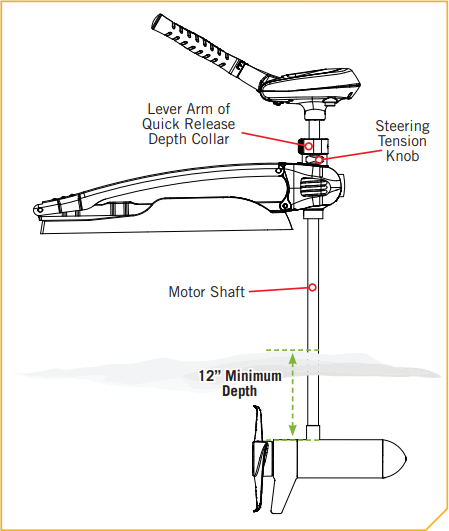 Lever Arm of Quick Release Depth Collar

Steering Tension Knob

Motor Shaft

12" Minimum Depth