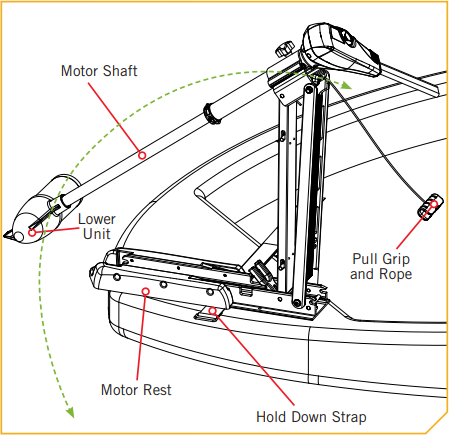 Motor Shaft

Lower Unit

Pull Grip and Rope

Motor Rest

Hold Down Strap