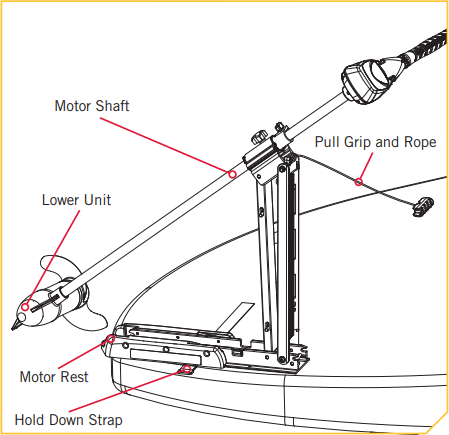 Motor Shaft

Pull Grip and Rope

Lower Unit

Motor Rest

Hold Down Strap