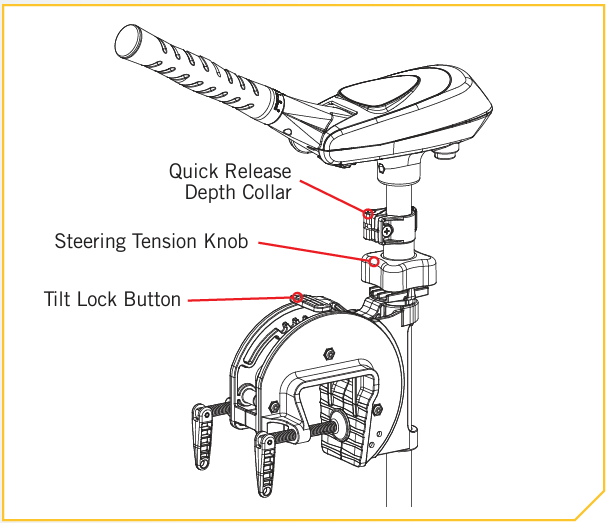 Quick Release
Depth Collar

Steering Tension Knob

Tilt Lock Button