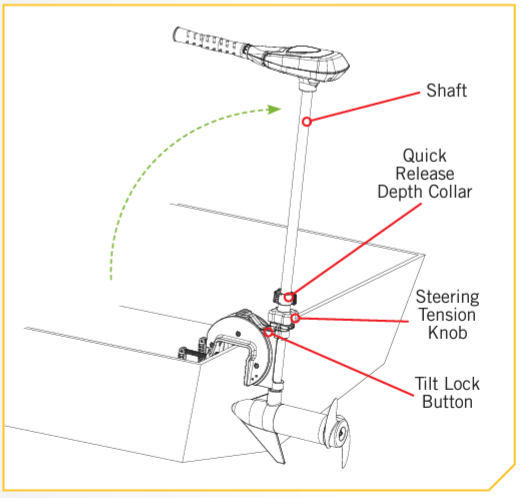 Shaft

Quick Release Depth Collar

Steering Tension Knob

Tilt Lock Button