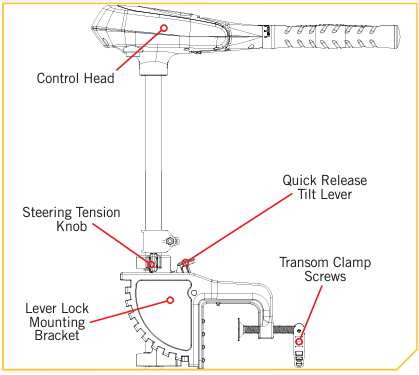 Control Head

Quick Release
Tilt Lever

Steering Tension
Knob

Transom Clamp
Screws

Lever Lock
Mounting
Bracket