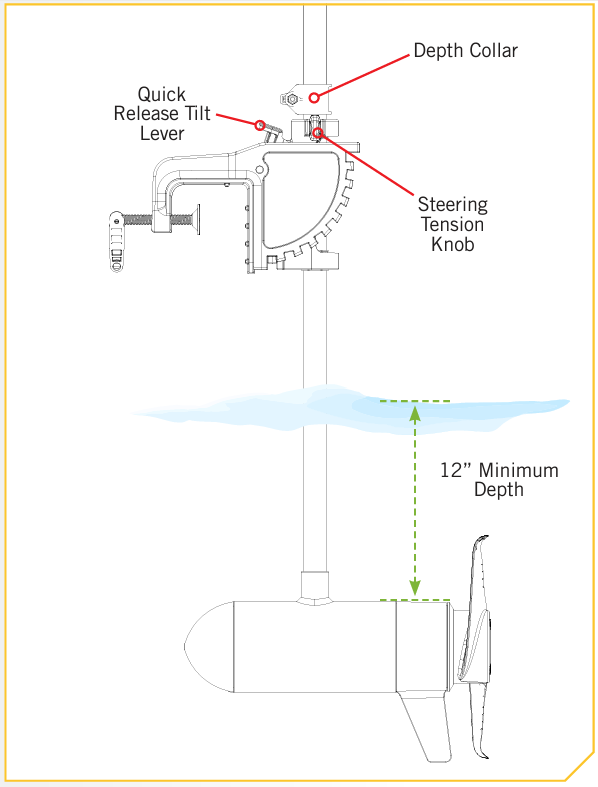 Depth Collar

Quick Release Tilt Lever

Steering Tension Knob

12" Minimum Depth