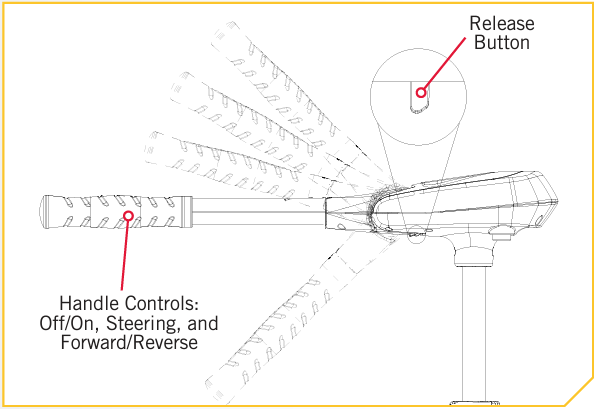 Release Button

Handle Controls: Off/On, Steering, and Forward/Reverse