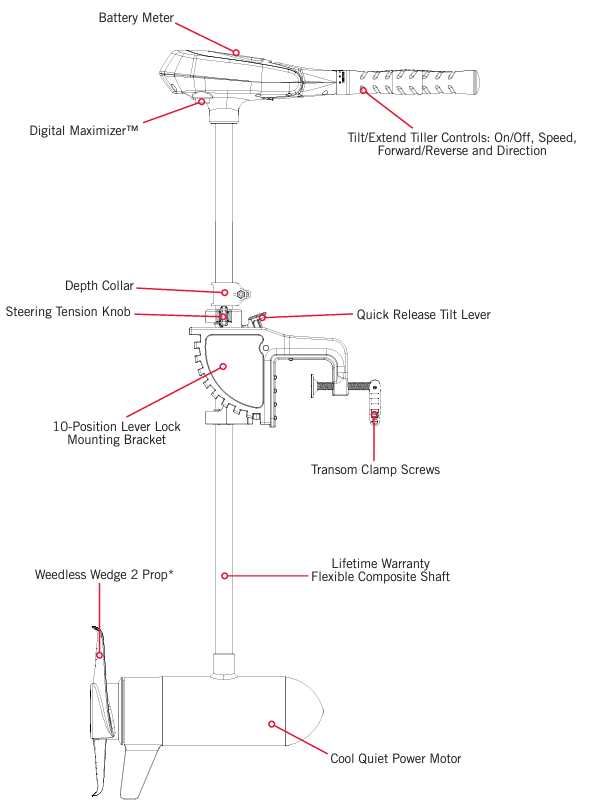 Battery Meter

Digital Maximizer™

Tilt/Extend Tiller Controls: On/Off, Speed, Forward/Reverse and Direction

Depth Collar

Steering Tension Knob

Quick Release Tilt Lever

10-Position Lever Lock Mounting Bracket

Transom Clamp Screws

Weedless Wedge 2 Prop*

Lifetime Warranty Flexible Composite Shaft

Cool Quiet Power Motor