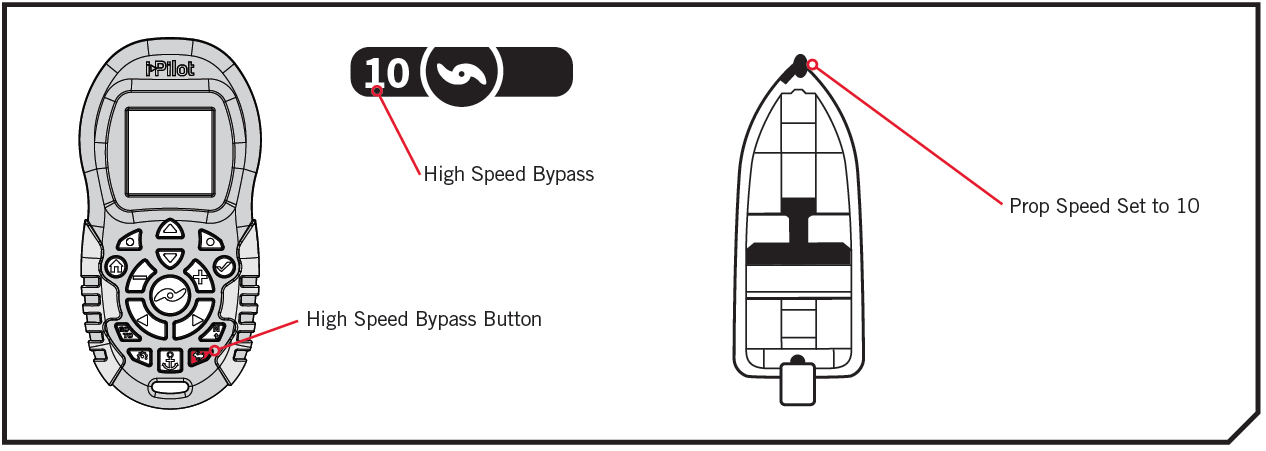 i-Pilot

10

High Speed Bypass

High Speed Bypass Button

Prop Speed Set to 10