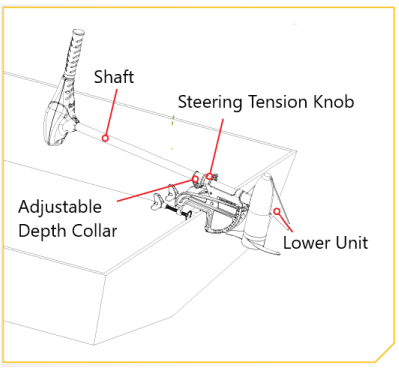 Shaft

Steering Tension Knob

Adjustable Depth Collar

Lower Unit