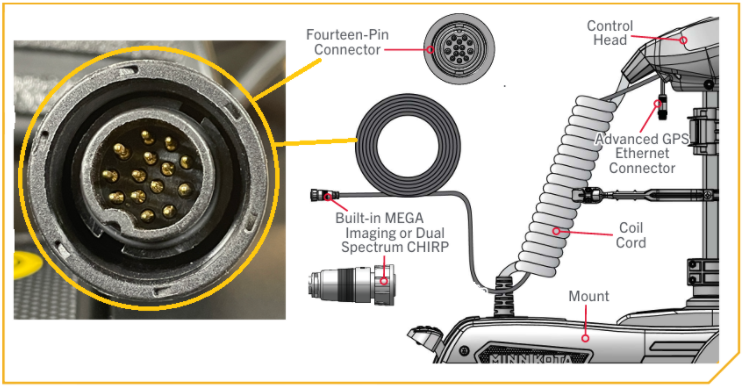 Fourteen-Pin Connector

Control Head

Advanced GPS Ethernet Connector

Built-in MEGA Imaging or Dual Spectrum CHIRP

Coil Cord

Mount

MINNKOTA