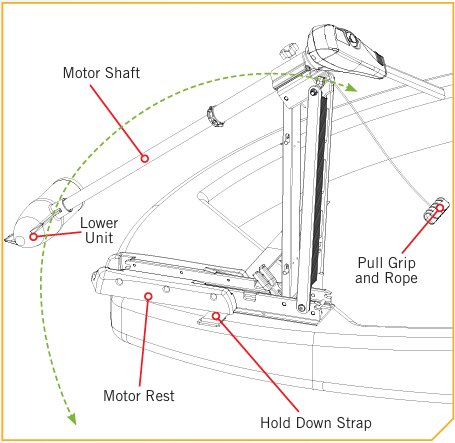 Motor Shaft

Lower Unit

Pull Grip and Rope

Motor Rest

Hold Down Strap