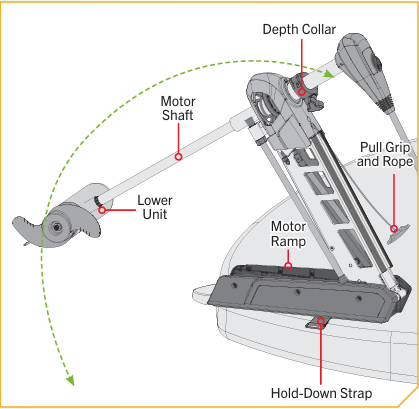 Depth Collar

Motor Shaft

Pull Grip and Rope

Lower Unit

Motor Ramp

Hold-Down Strap