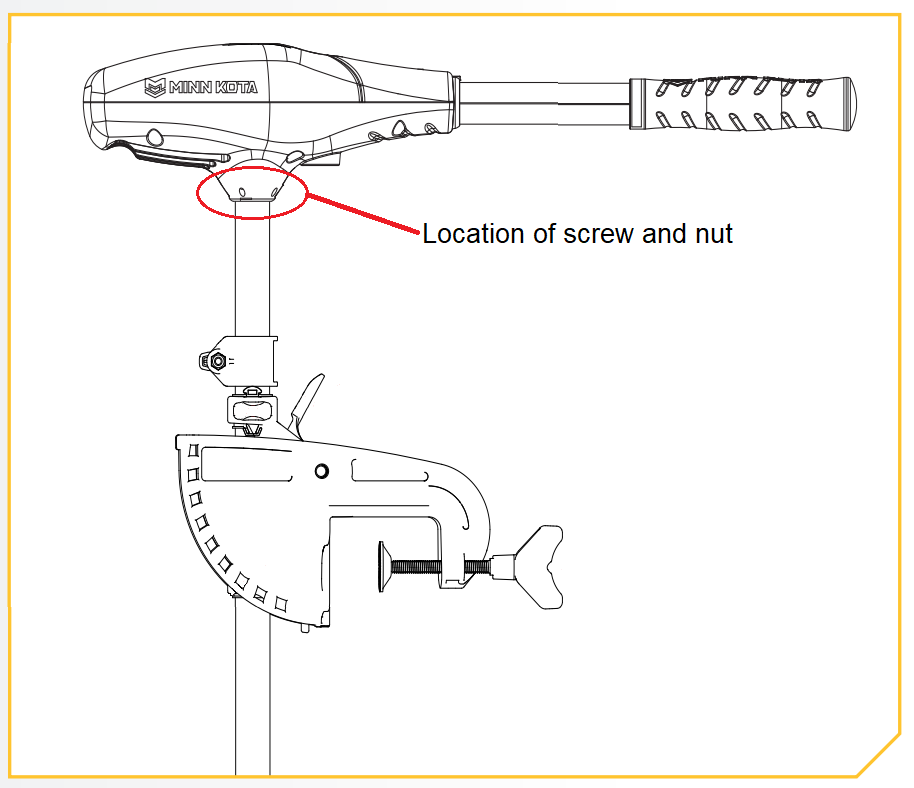 MINN KOTA

Location of screw and nut