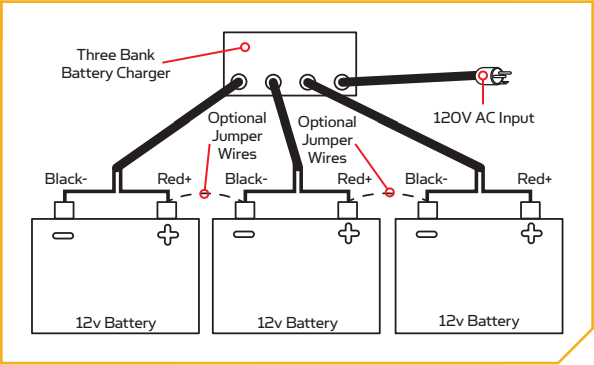 Three Bank Battery Charger

120V AC Input

Optional Jumper Wires

Optional Jumper Wires

Black-

Red+

Black-

Red+

Black-

Red+

12v Battery

12v Battery

12v Battery